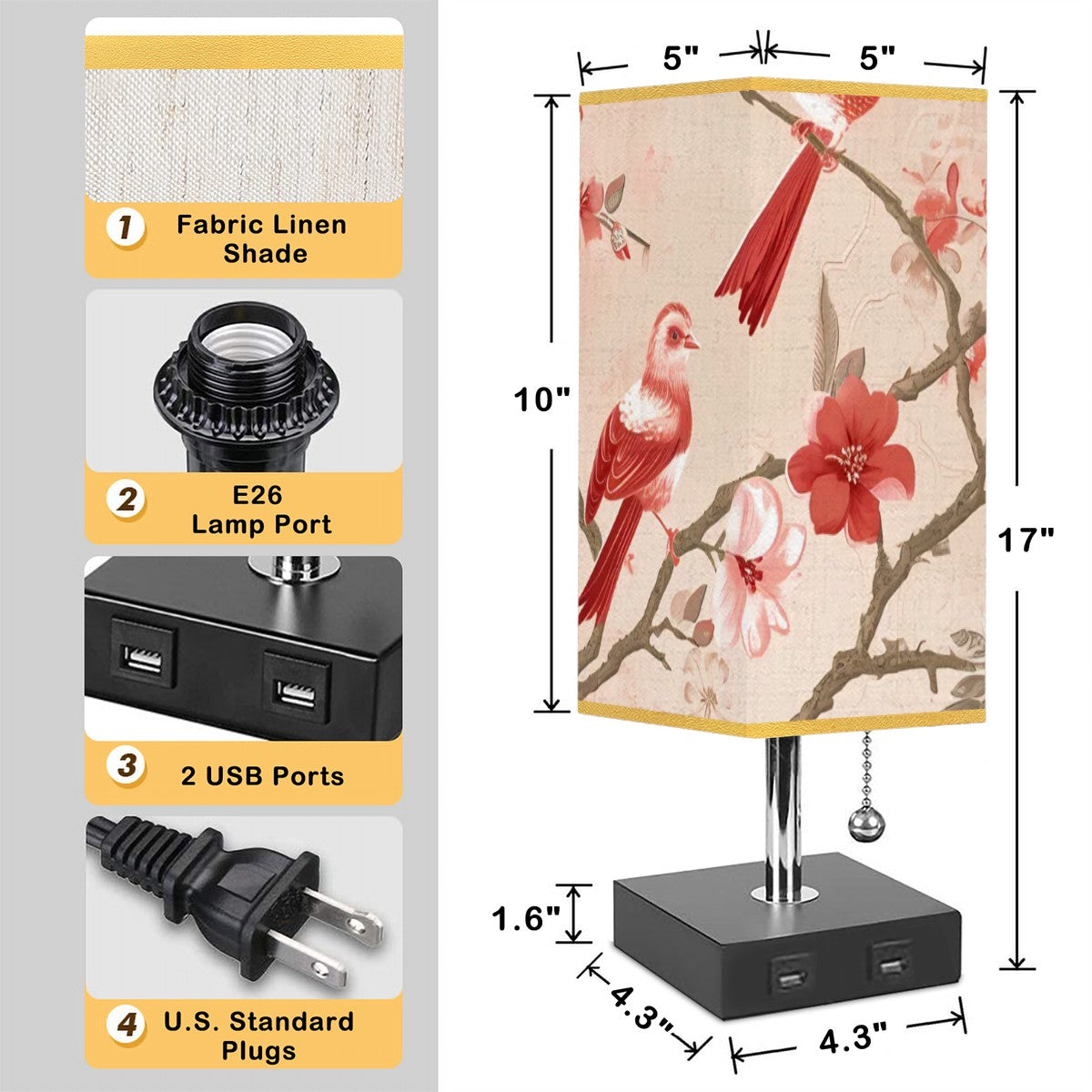 1 Fabric Linen Shade

2 E26 Lamp Port

3 2 USB Ports

4 U.S. Standard Plugs

5"
5"
10"
17"
1.6"
4.3"
4.3"