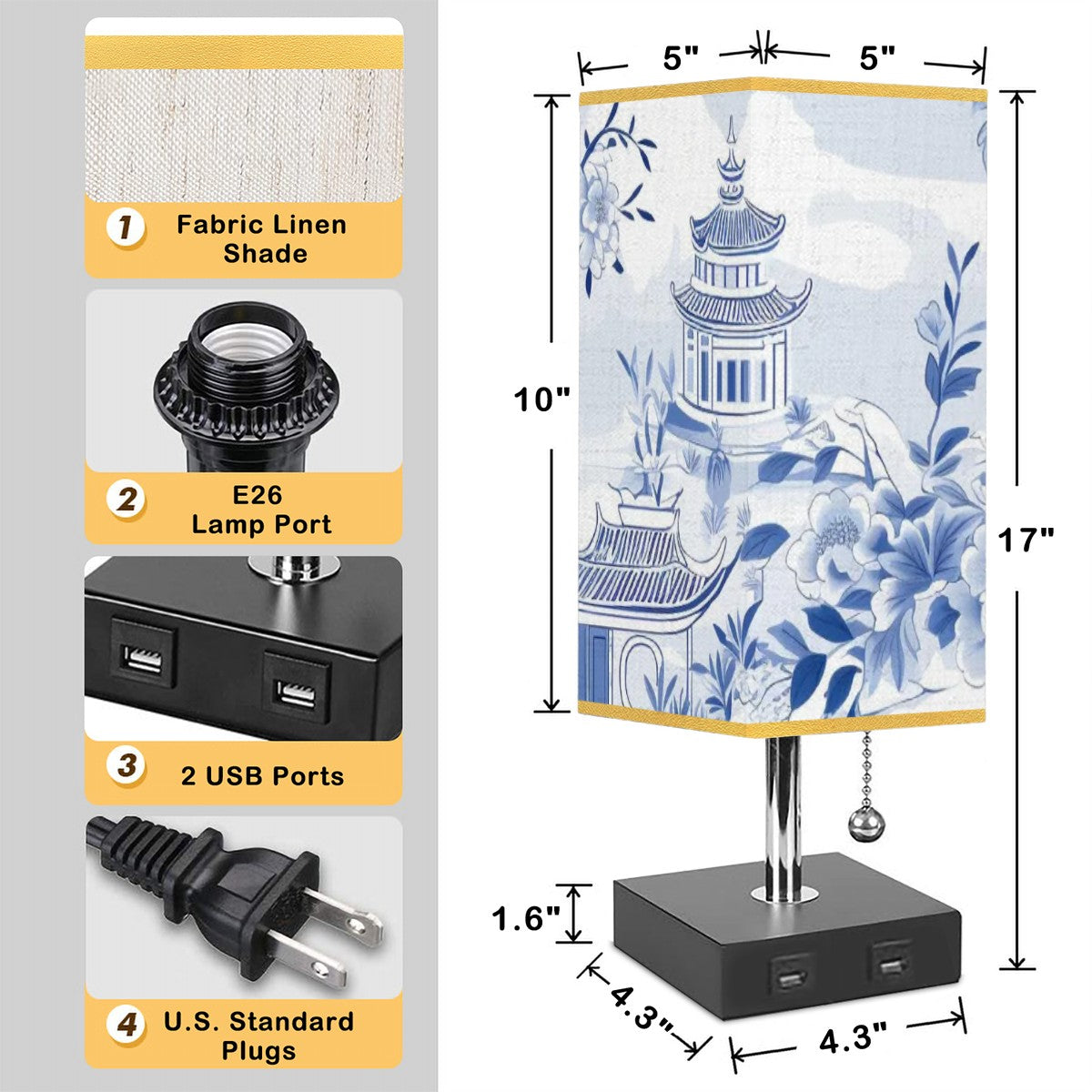 1 Fabric Linen Shade

2 E26 Lamp Port

3 2 USB Ports

4 U.S. Standard Plugs

5"

5"

10"

17"

1.6"

4.3"

4.3"